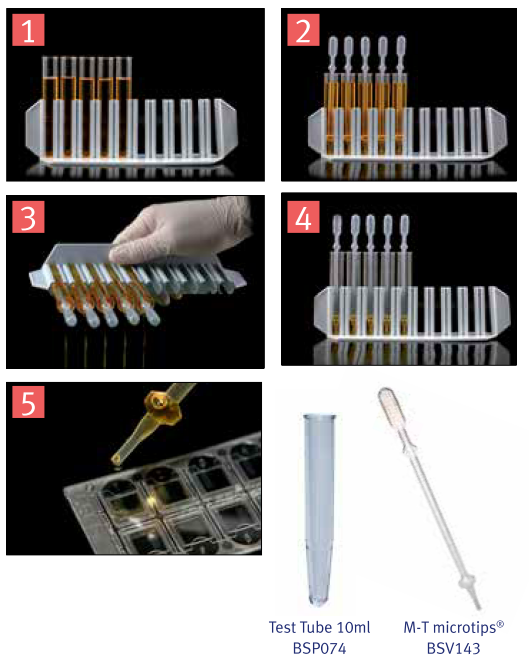 1

2

3

4

5

Test Tube 10ml
BSP074

M-T microtips®
BSV143